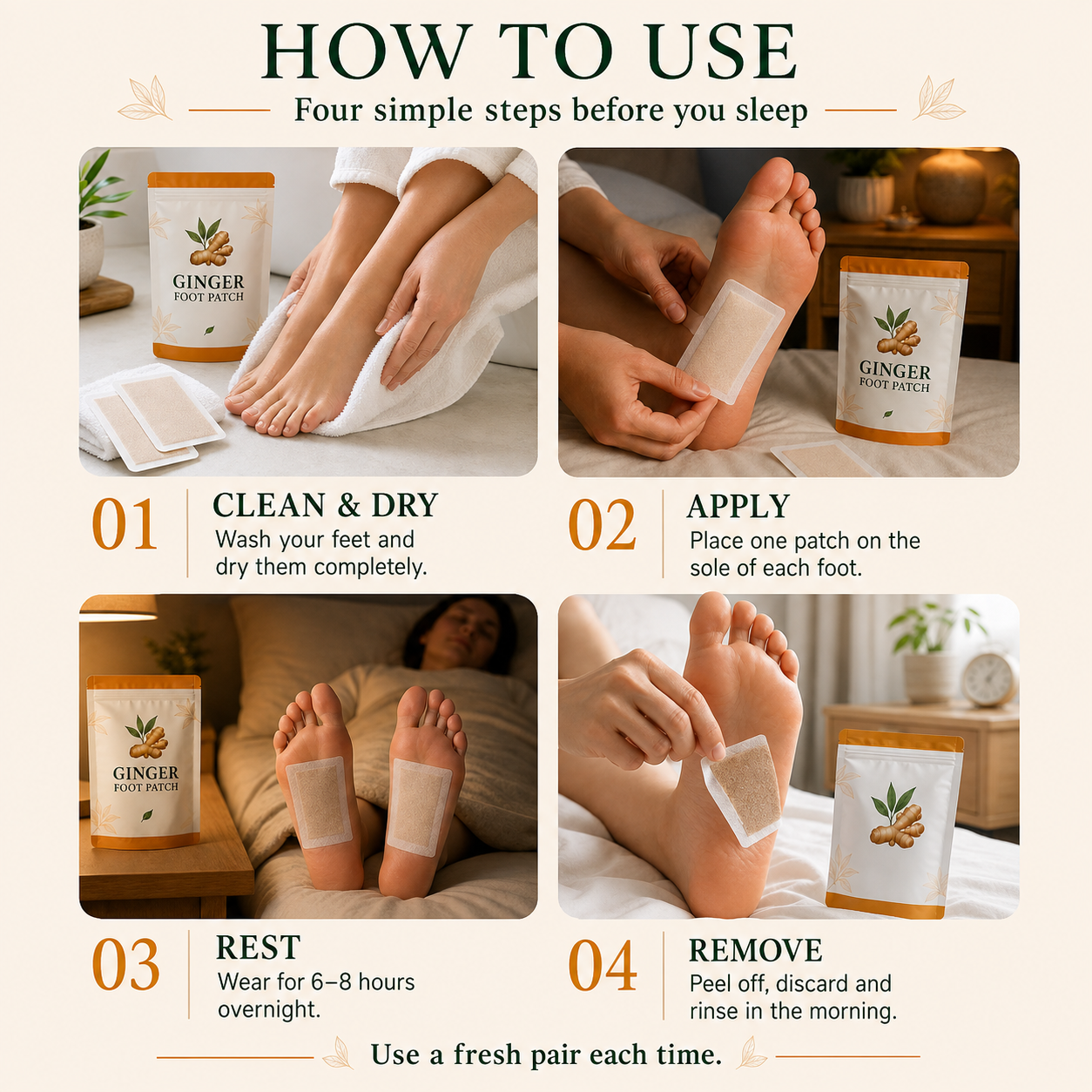 HOW TO USE

Four simple steps before you sleep

GINGER
FOOT PATCH

GINGER
FOOT PATCH

01 CLEAN & DRY
Wash your feet and dry them completely.

02 APPLY
Place one patch on the sole of each foot.

GINGER
FOOT PATCH

03 REST
Wear for 6–8 hours overnight.

04 REMOVE
Peel off, discard and rinse in the morning.

Use a fresh pair each time.